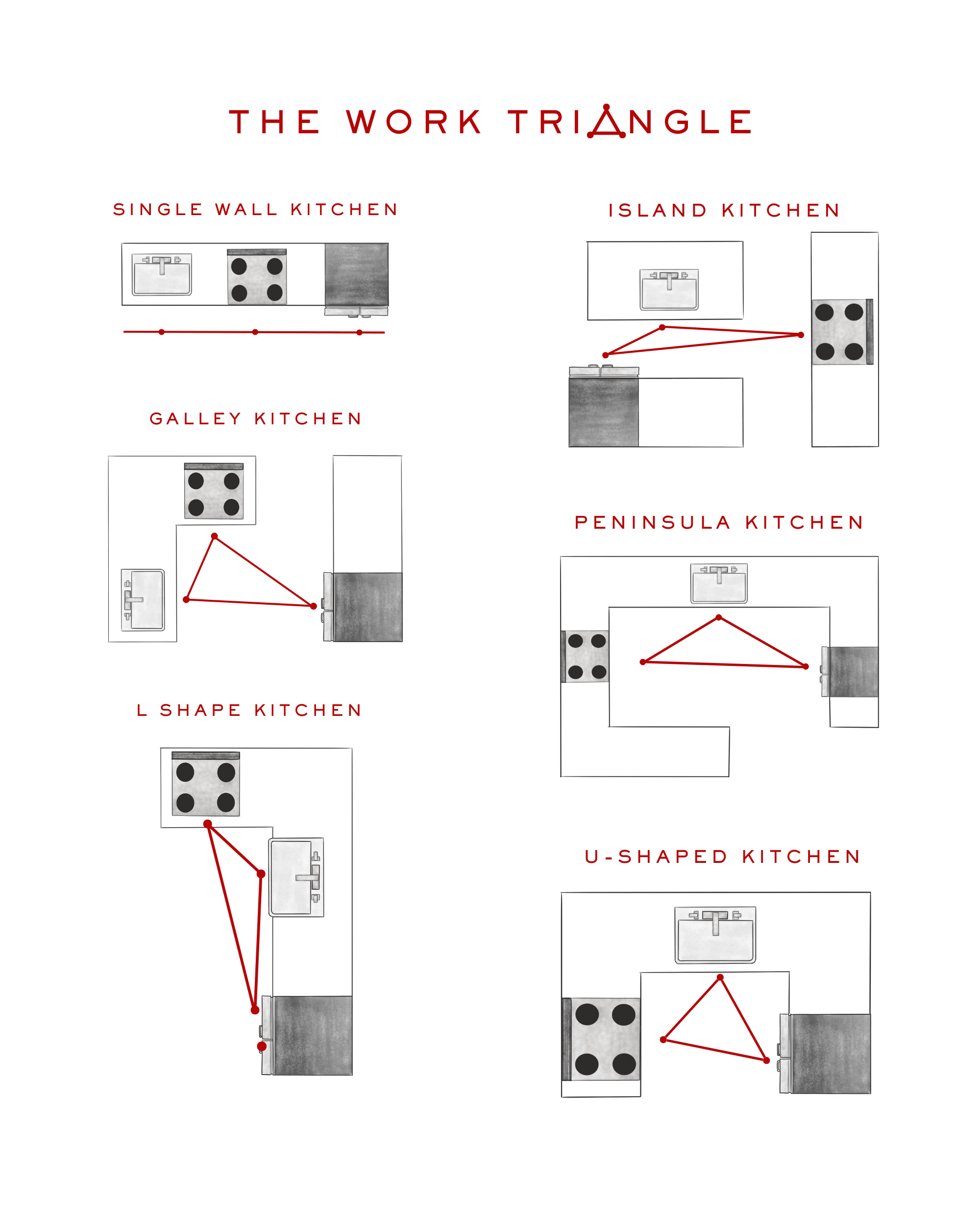 THE WORK TRIANGLE

SINGLE WALL KITCHEN

GALLEY KITCHEN

L SHAPE KITCHEN

ISLAND KITCHEN

PENINSULA KITCHEN

U-SHAPED KITCHEN